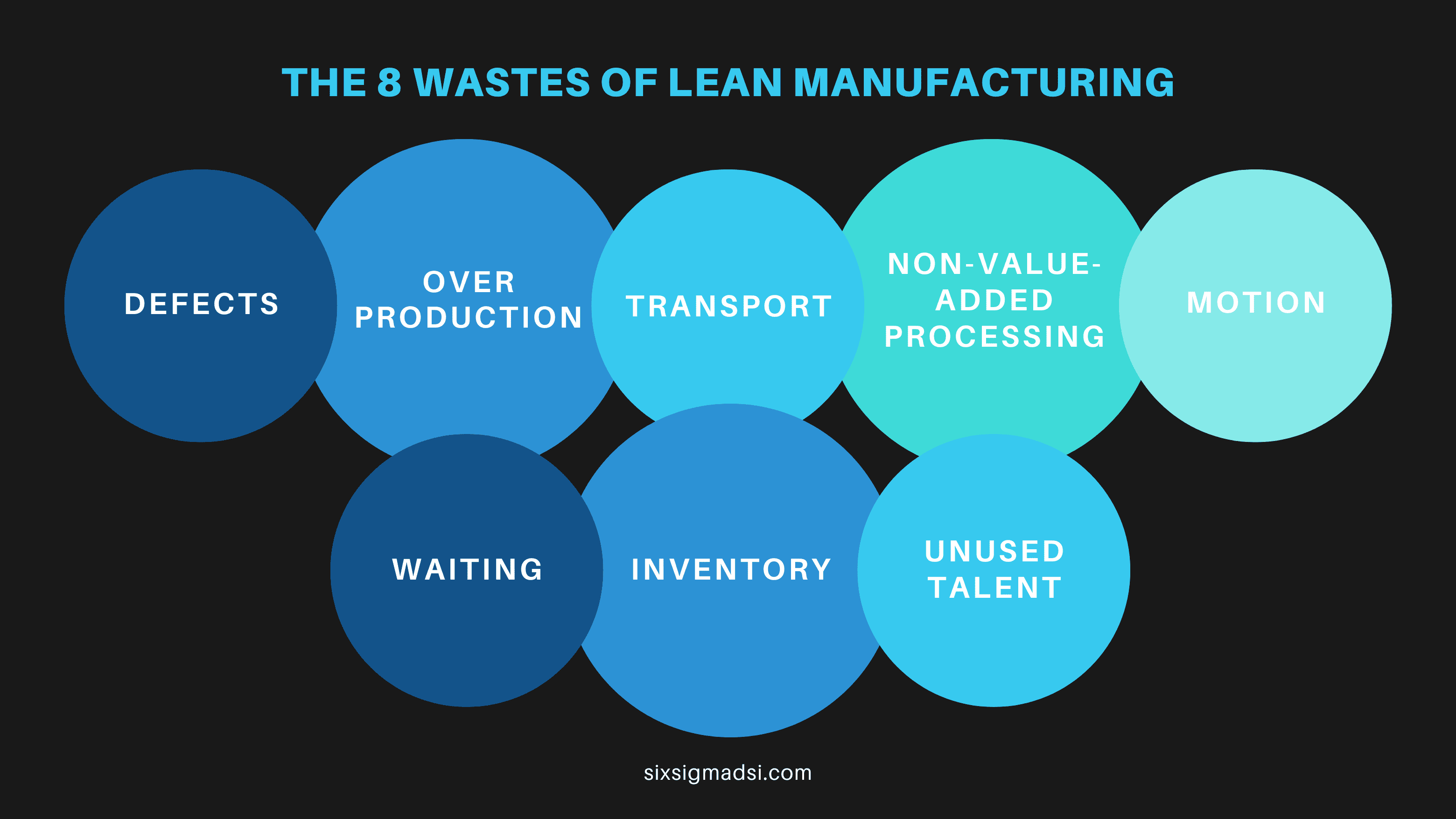 THE 8 WASTES OF LEAN MANUFACTURING

DEFECTS

OVER PRODUCTION

TRANSPORT

NON-VALUE-ADDED PROCESSING

MOTION

WAITING

INVENTORY

UNUSED TALENT

sixsigmadsi.com