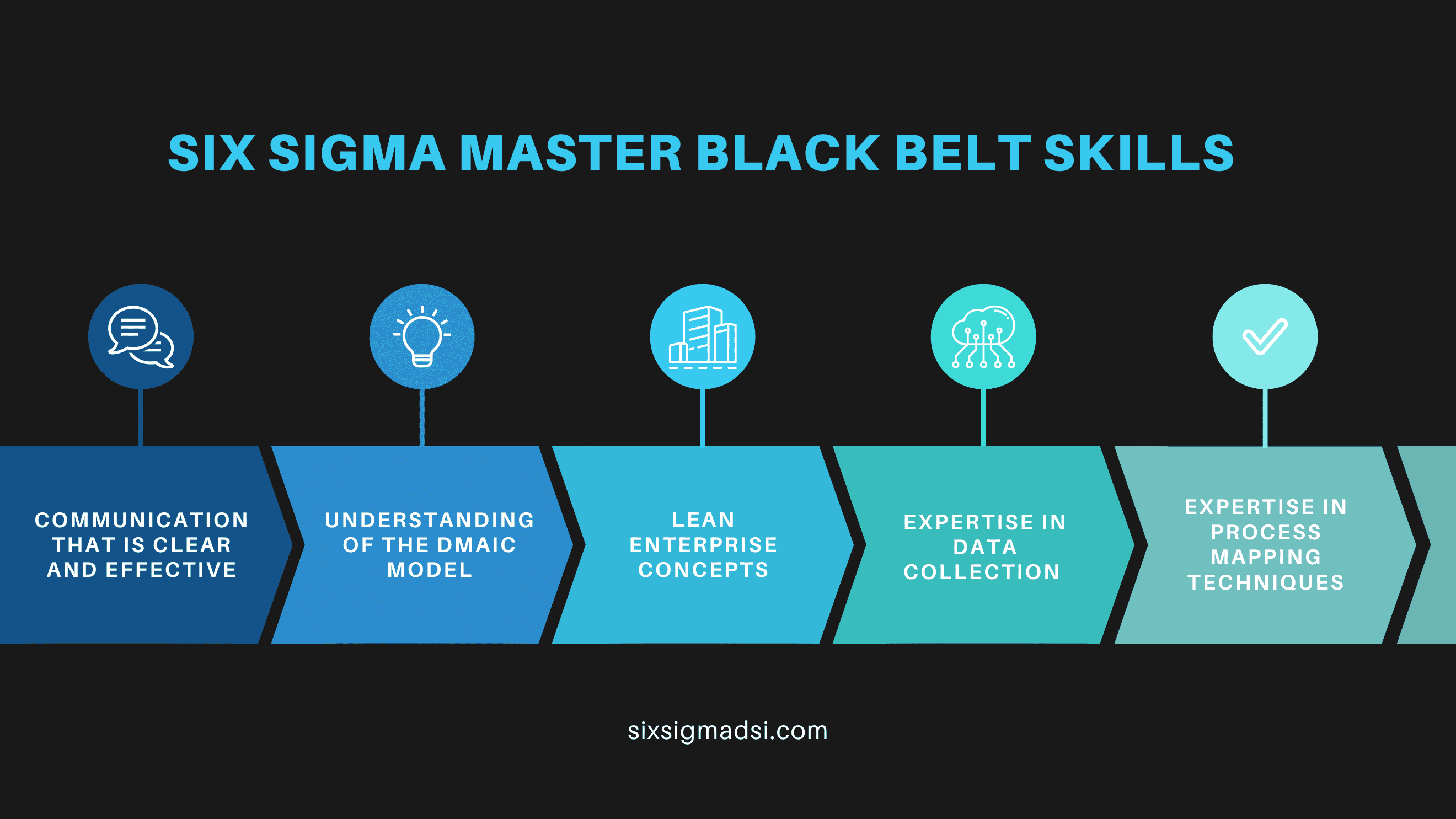 SIX SIGMA MASTER BLACK BELT SKILLS

COMMUNICATION THAT IS CLEAR AND EFFECTIVE

UNDERSTANDING OF THE DMAIC MODEL

LEAN ENTERPRISE CONCEPTS

EXPERTISE IN DATA COLLECTION

EXPERTISE IN PROCESS MAPPING TECHNIQUES

sixsigmadsi.com