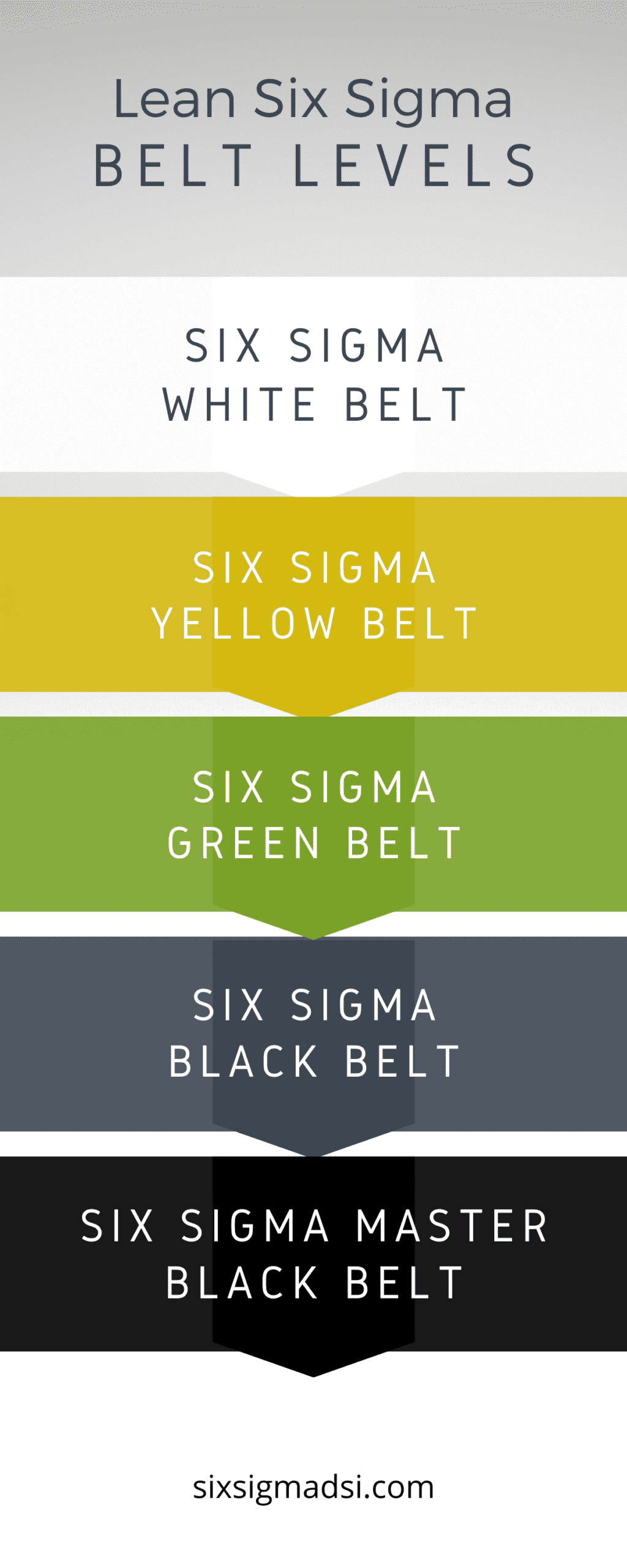 Lean Six Sigma
BELT LEVELS

SIX SIGMA
WHITE BELT

SIX SIGMA
YELLOW BELT

SIX SIGMA
GREEN BELT

SIX SIGMA
BLACK BELT

SIX SIGMA MASTER
BLACK BELT

sixsigmadsi.com