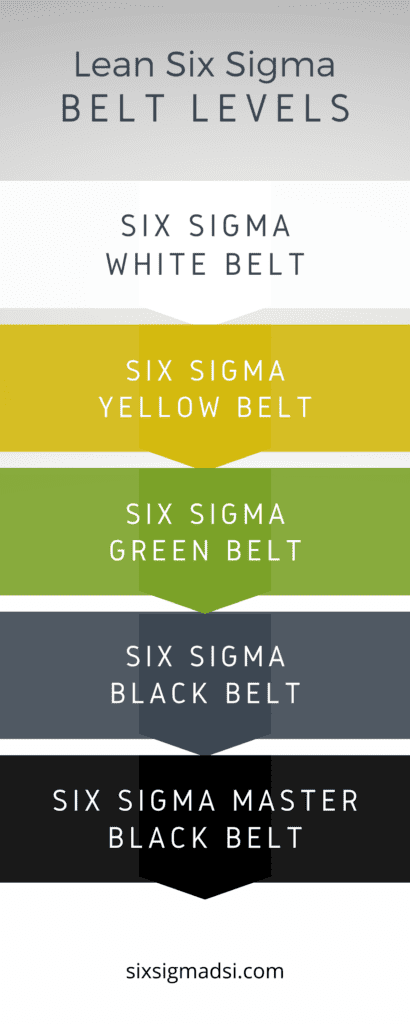 Lean Six Sigma
BELT LEVELS

SIX SIGMA
WHITE BELT

SIX SIGMA
YELLOW BELT

SIX SIGMA
GREEN BELT

SIX SIGMA
BLACK BELT

SIX SIGMA MASTER
BLACK BELT

sixsigmadsi.com