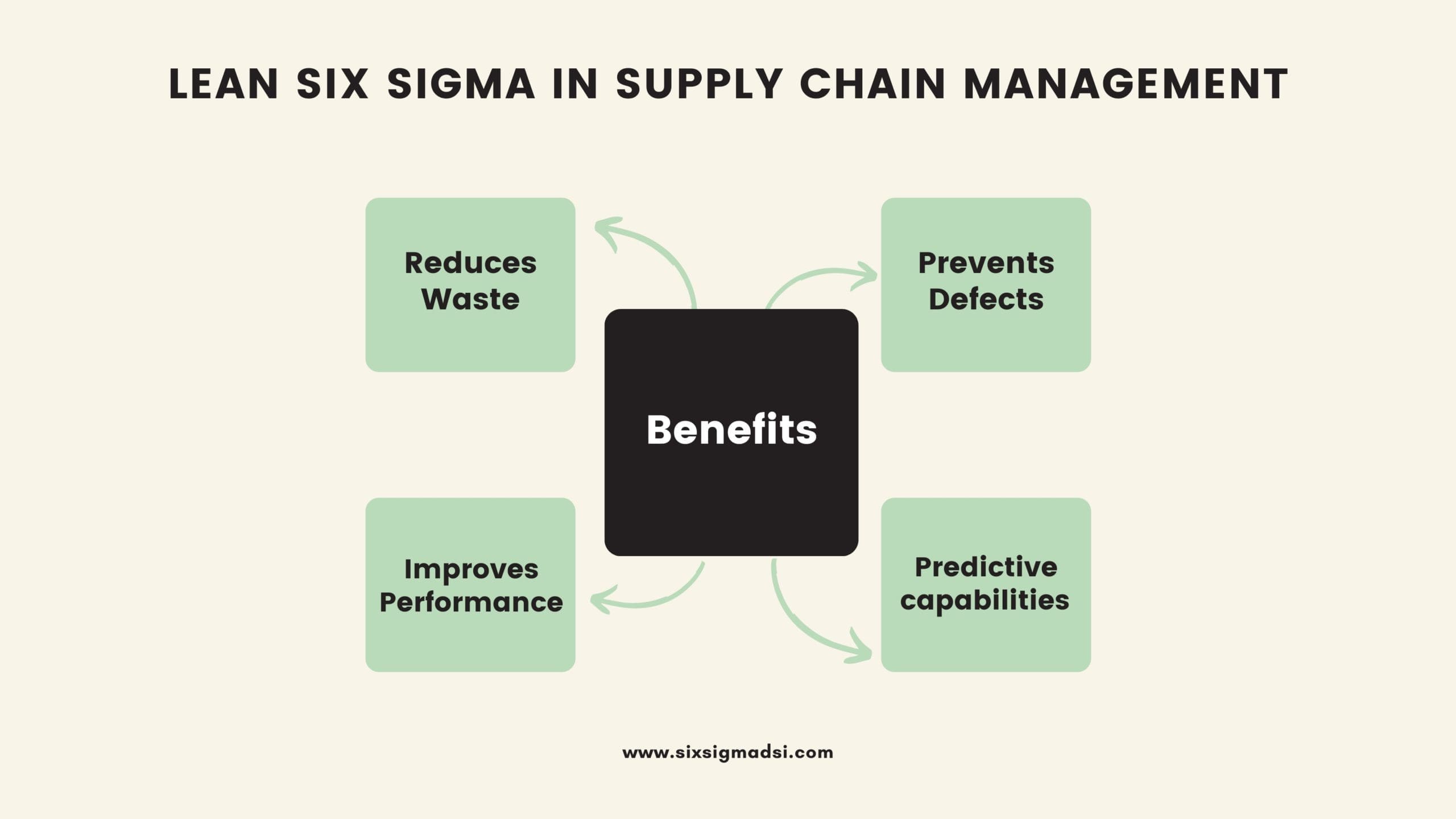 LEAN SIX SIGMA IN SUPPLY CHAIN MANAGEMENT

Reduces Waste

Prevents Defects

Benefits

Improves Performance

Predictive capabilities

www.sixsigmadsi.com