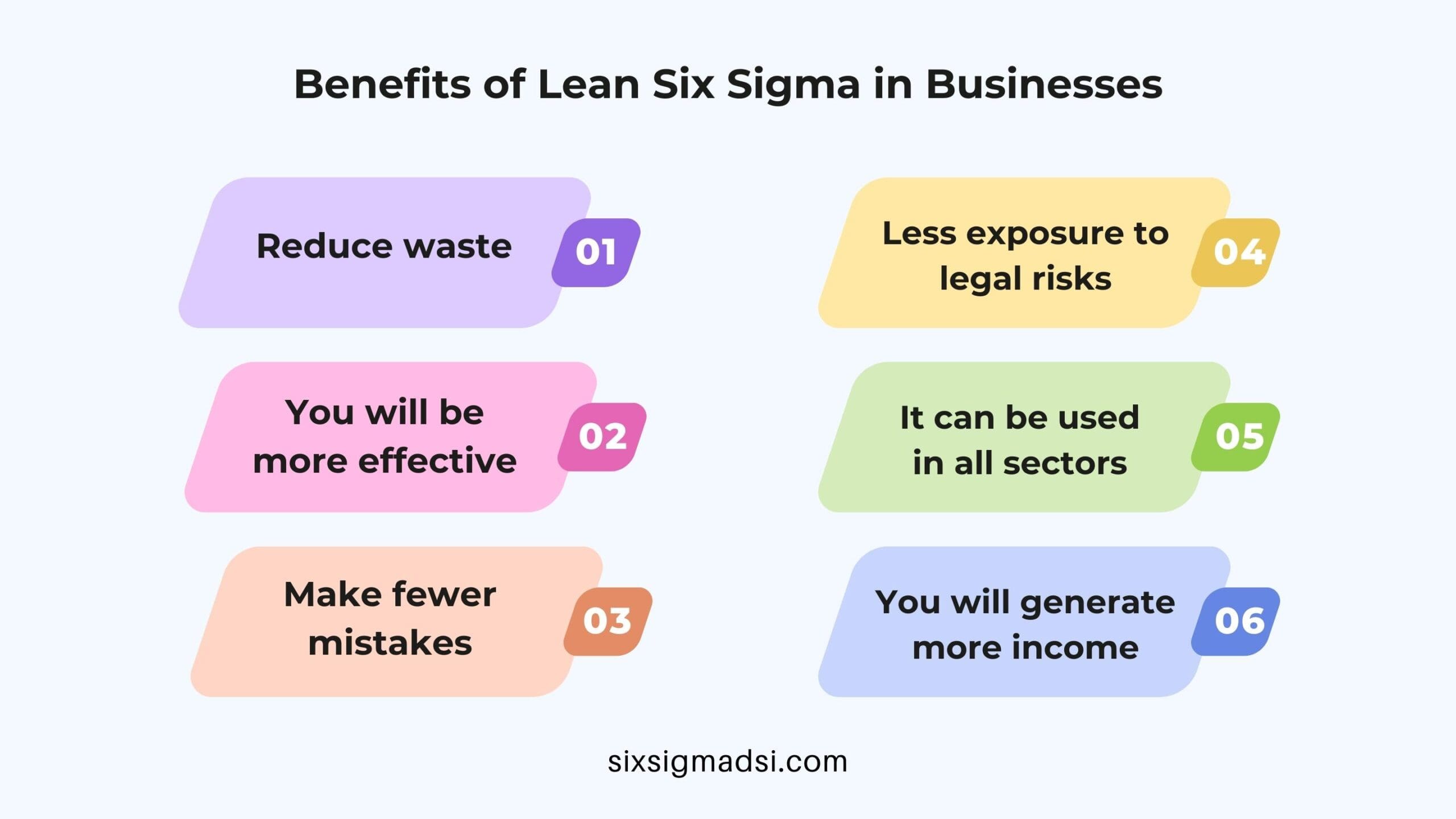 Benefits of Lean Six Sigma in Businesses

Reduce waste 01

You will be more effective 02

Make fewer mistakes 03

Less exposure to legal risks 04

It can be used in all sectors 05

You will generate more income 06

sixsigmadsi.com