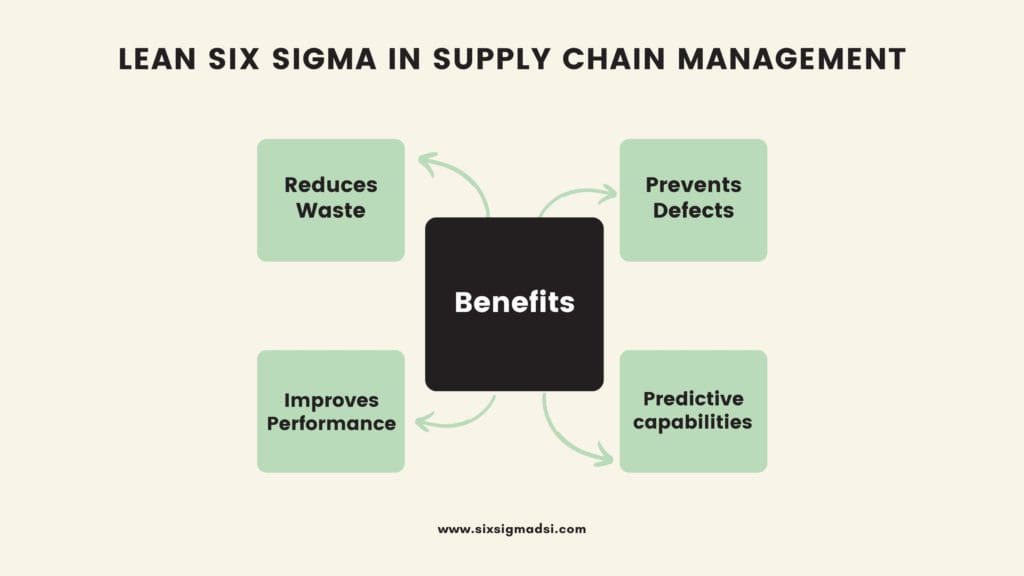 LEAN SIX SIGMA IN SUPPLY CHAIN MANAGEMENT

Reduces Waste

Prevents Defects

Benefits

Improves Performance

Predictive capabilities

www.sixsigmadsi.com