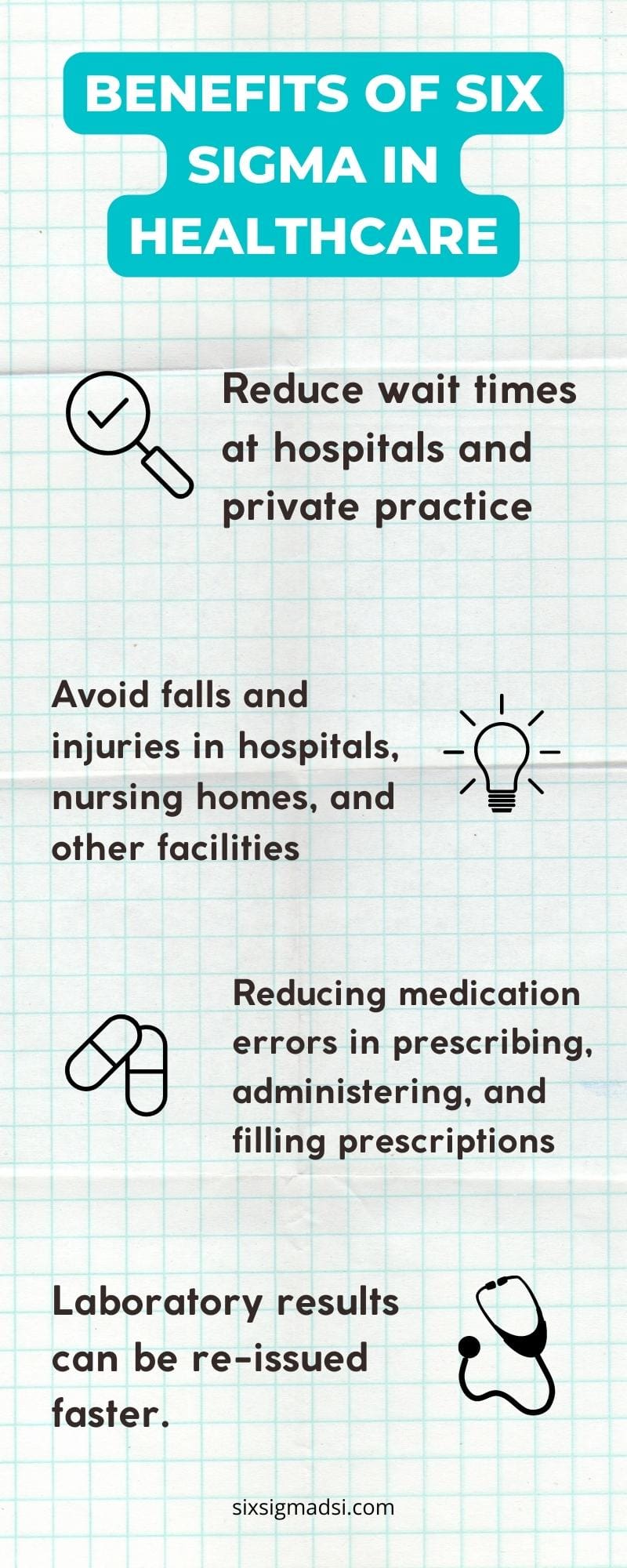 BENEFITS OF SIX SIGMA IN HEALTHCARE

Reduce wait times at hospitals and private practice

Avoid falls and injuries in hospitals, nursing homes, and other facilities

Reducing medication errors in prescribing, administering, and filling prescriptions

Laboratory results can be re-issued faster.

sixsigmadsi.com