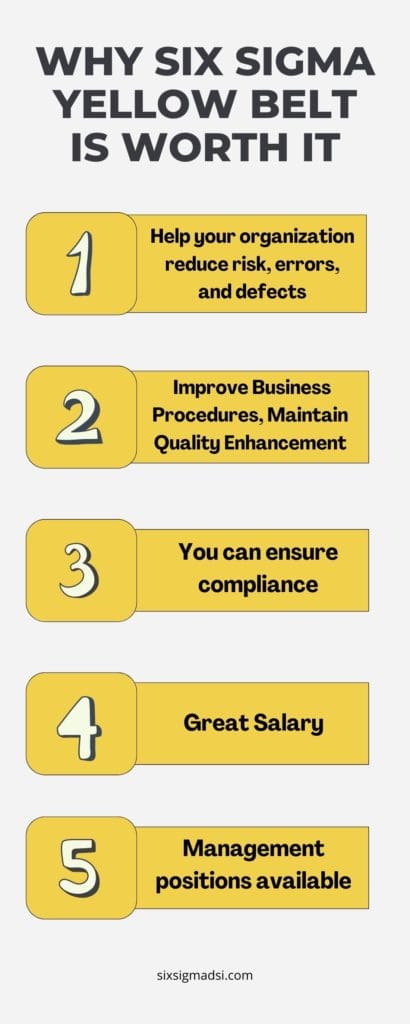 WHY SIX SIGMA YELLOW BELT IS WORTH IT

1
Help your organization reduce risk, errors, and defects

2
Improve Business Procedures, Maintain Quality Enhancement

3
You can ensure compliance

4
Great Salary

5
Management positions available

sixsigmadsi.com