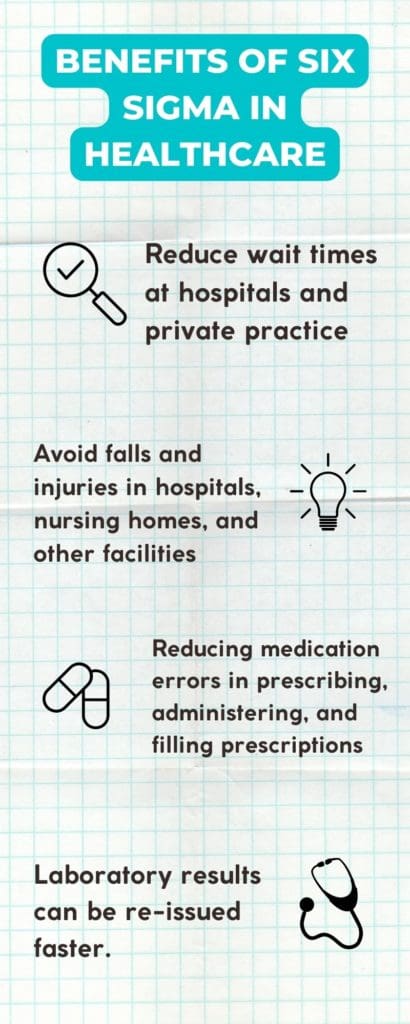 BENEFITS OF SIX SIGMA IN HEALTHCARE

Reduce wait times at hospitals and private practice

Avoid falls and injuries in hospitals, nursing homes, and other facilities

Reducing medication errors in prescribing, administering, and filling prescriptions

Laboratory results can be re-issued faster.