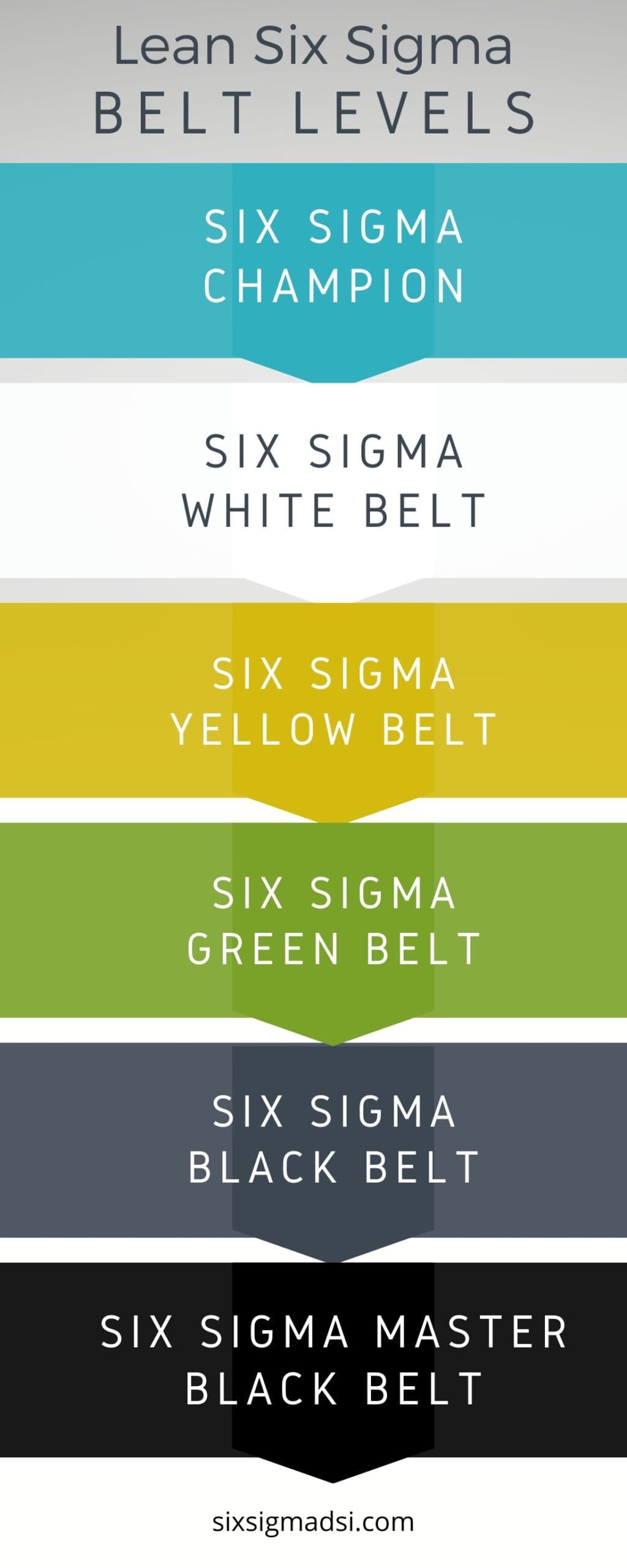 Lean Six Sigma
BELT LEVELS

SIX SIGMA
CHAMPION

SIX SIGMA
WHITE BELT

SIX SIGMA
YELLOW BELT

SIX SIGMA
GREEN BELT

SIX SIGMA
BLACK BELT

SIX SIGMA MASTER
BLACK BELT

sixsigmadsi.com